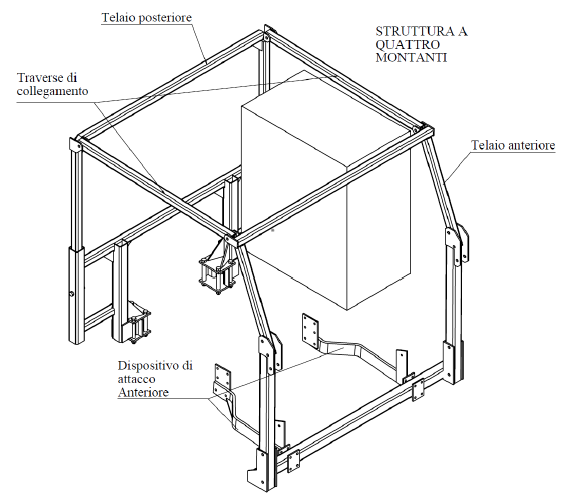 Telaio posteriore

STRUTTURA A QUATTRO MONTANTI

Traverse di collegamento

Telaio anteriore

Dispositivo di attacco Anteriore