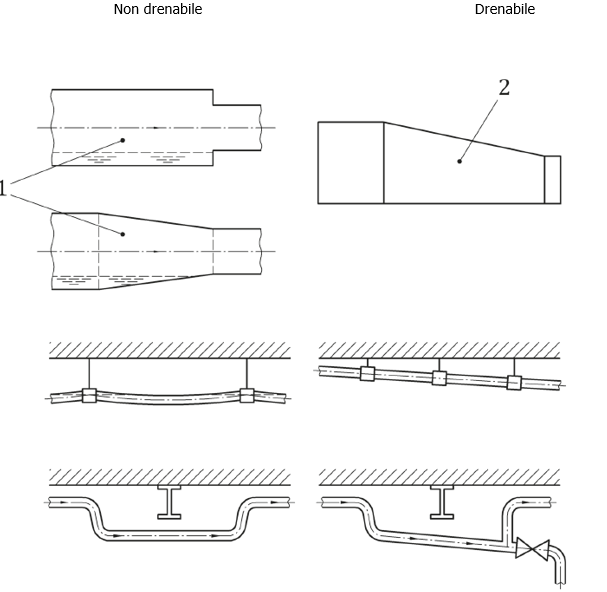 Non drenabile

Drenabile

1

2