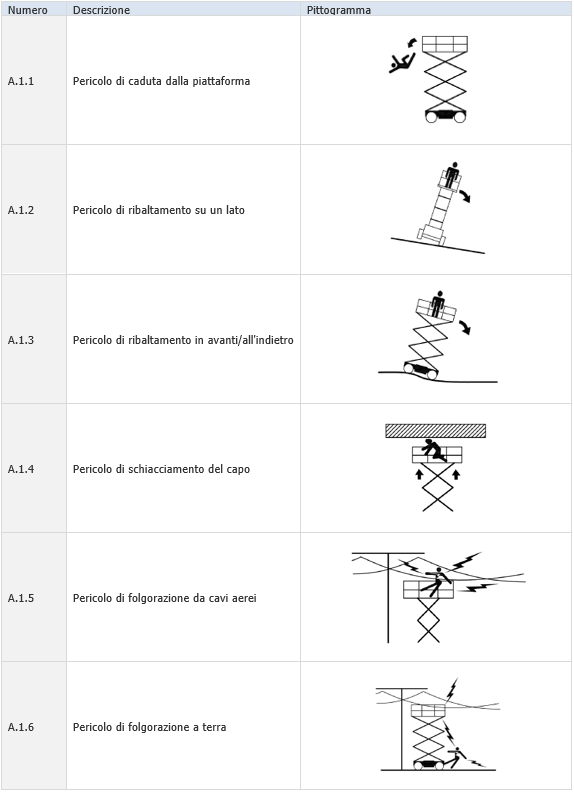 | Numero | Descrizione | Pittogramma |
|---|---|---|
| A.1.1 | Pericolo di caduta dalla piattaforma | |
| A.1.2 | Pericolo di ribaltamento su un lato | |
| A.1.3 | Pericolo di ribaltamento in avanti/all'indietro | |
| A.1.4 | Pericolo di schiacciamento del capo | |
| A.1.5 | Pericolo di folgorazione da cavi aerei | |
| A.1.6 | Pericolo di folgorazione a terra | |