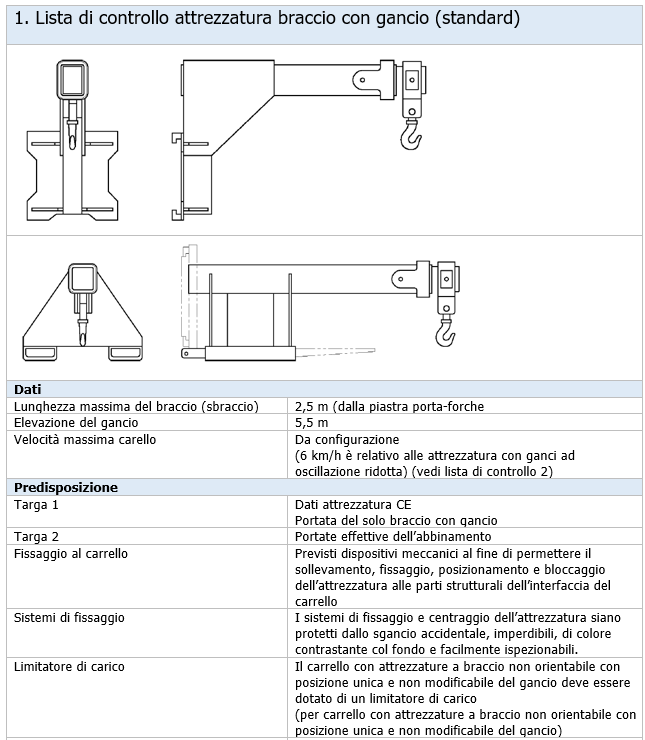 1. Lista di controllo attrezzatura braccio con gancio (standard)

| Dati | |
|---|---|
| Lunghezza massima del braccio (sbraccio) | 2,5 m (dalla piastra porta-forche |
| Elevazione del gancio | 5,5 m |
| Velocità massima carello | Da configurazione (6 km/h è relativo alle attrezzatura con ganci ad oscillazione ridotta) (vedi lista di controllo 2) |
| **Predisposizione** | |
| Targa 1 | Dati attrezzatura CE Portata del solo braccio con gancio |
| Targa 2 | Portate effettive dell'abbinamento |
| Fissaggio al carrello | Previsti dispositivi meccanici al fine di permettere il sollevamento, fissaggio, posizionamento e bloccaggio dell'attrezzatura alle parti strutturali dell'interfaccia del carrello |
| Sistemi di fissaggio | I sistemi di fissaggio e centraggio dell'attrezzatura siano protetti dallo sgancio accidentale, imperdibili, di colore contrastante col fondo e facilmente ispezionabili. |
| Limitatore di carico | Il carrello con attrezzature a braccio non orientabile con posizione unica e non modificabile del gancio deve essere dotato di un limitatore di carico (per carrello con attrezzature a braccio non orientabile con posizione unica e non modificabile del gancio) |