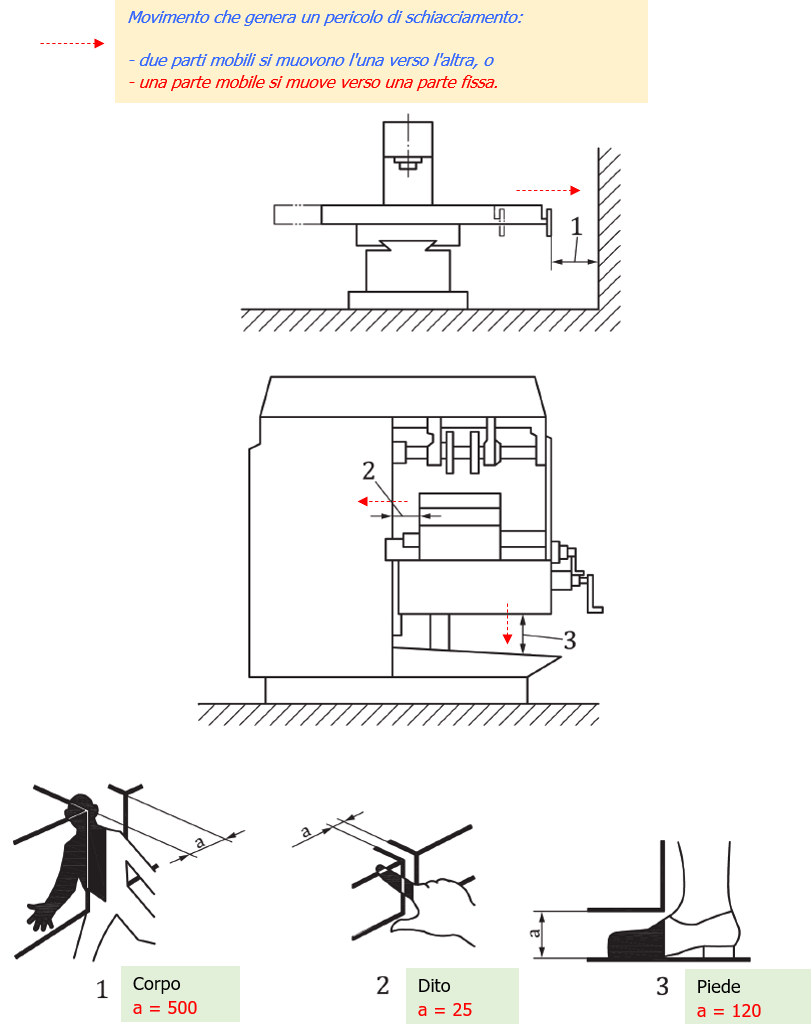 Movimento che genera un pericolo di schiacciamento:

- due parti mobili si muovono l'una verso l'altra, o
- una parte mobile si muove verso una parte fissa.

1

2

3

a

a

a

1 Corpo
a = 500

2 Dito
a = 25

3 Piede
a = 120