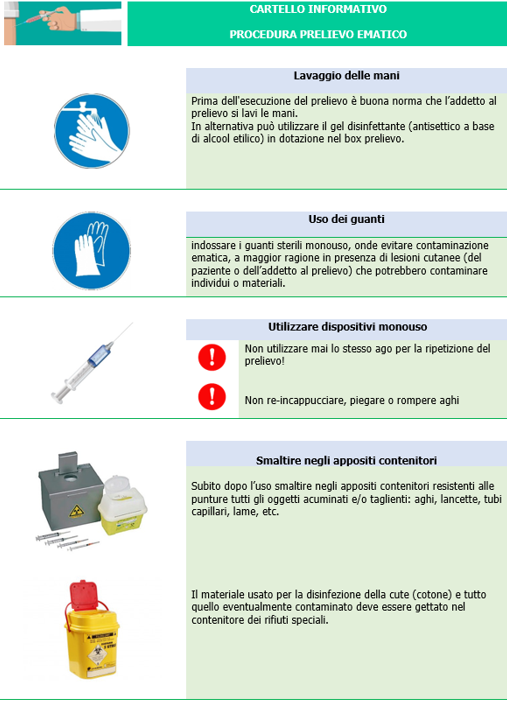 CARTELLO INFORMATIVO

PROCEDURA PRELIEVO EMATICO

Lavaggio delle mani

Prima dell'esecuzione del prelievo è buona norma che l'addetto al prelievo si lavi le mani.
In alternativa può utilizzare il gel disinfettante (antisettico a base di alcool etilico) in dotazione nel box prelievo.

Uso dei guanti

indossare i guanti sterili monouso, onde evitare contaminazione ematica, a maggior ragione in presenza di lesioni cutanee (del paziente o dell'addetto al prelievo) che potrebbero contaminare individui o materiali.

Utilizzare dispositivi monouso

Non utilizzare mai lo stesso ago per la ripetizione del prelievo!

Non re-incappucciare, piegare o rompere aghi

Smaltire negli appositi contenitori

Subito dopo l'uso smaltire negli appositi contenitori resistenti alle punture tutti gli oggetti acuminati e/o taglienti: aghi, lancette, tubi capillari, lame, etc.

Il materiale usato per la disinfezione della cute (cotone) e tutto quello eventualmente contaminato deve essere gettato nel contenitore dei rifiuti speciali.