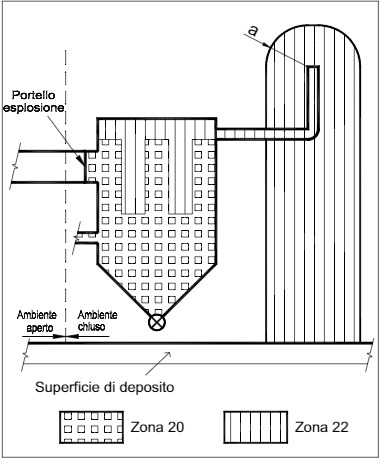 a

Portello esplosione

Ambiente aperto

Ambiente chiuso

Superficie di deposito

Zona 20

Zona 22