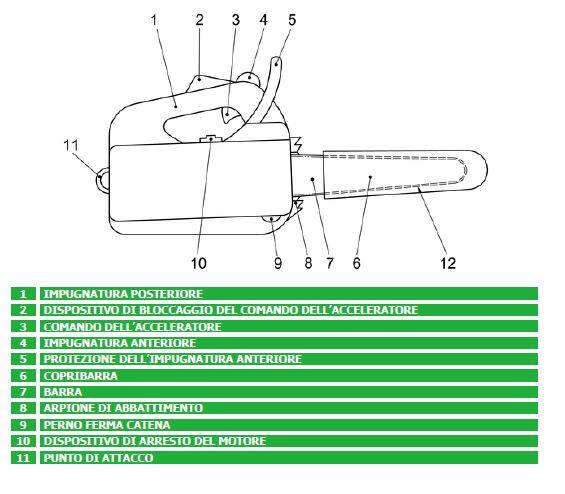 1 2 3 4 5
11
10 9 8 7 6 12

| 1 | IMPUGNATURA POSTERIORE |
|---|---|
| 2 | DISPOSITIVO DI BLOCCAGGIO DEL COMANDO DELL'ACCELERATORE |
| 3 | COMANDO DELL'ACCELERATORE |
| 4 | IMPUGNATURA ANTERIORE |
| 5 | PROTEZIONE DELL'IMPUGNATURA ANTERIORE |
| 6 | COPRIBARRA |
| 7 | BARRA |
| 8 | ARPIONE DI ABBATTIMENTO |
| 9 | PERNO FERMA CATENA |
| 10 | DISPOSITIVO DI ARRESTO DEL MOTORE |
| 11 | PUNTO DI ATTACCO |