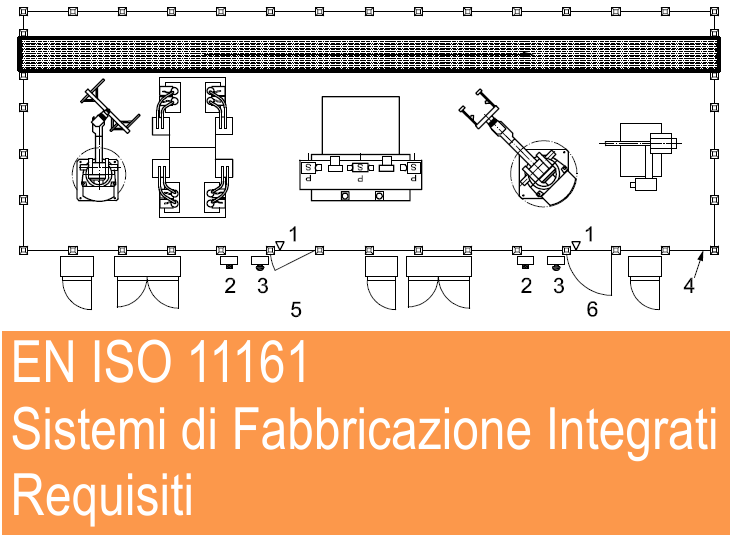 S
P
S
P
S
P
1
2
3
5
1
2
3
6
4

EN ISO 11161
Sistemi di Fabbricazione Integrati
Requisiti