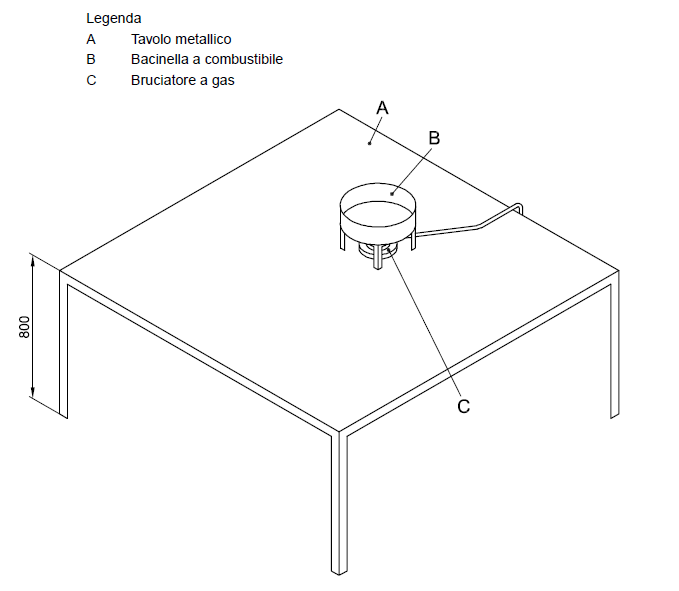 Legenda
A Tavolo metallico
B Bacinella a combustibile
C Bruciatore a gas

A
B
800
C