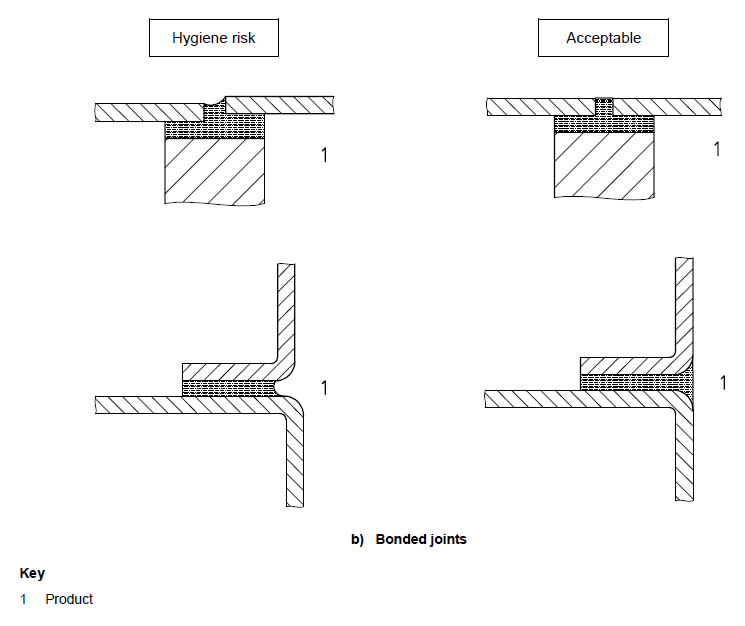 Hygiene risk

Acceptable

1

1

1

1

b) Bonded joints

Key

1 Product