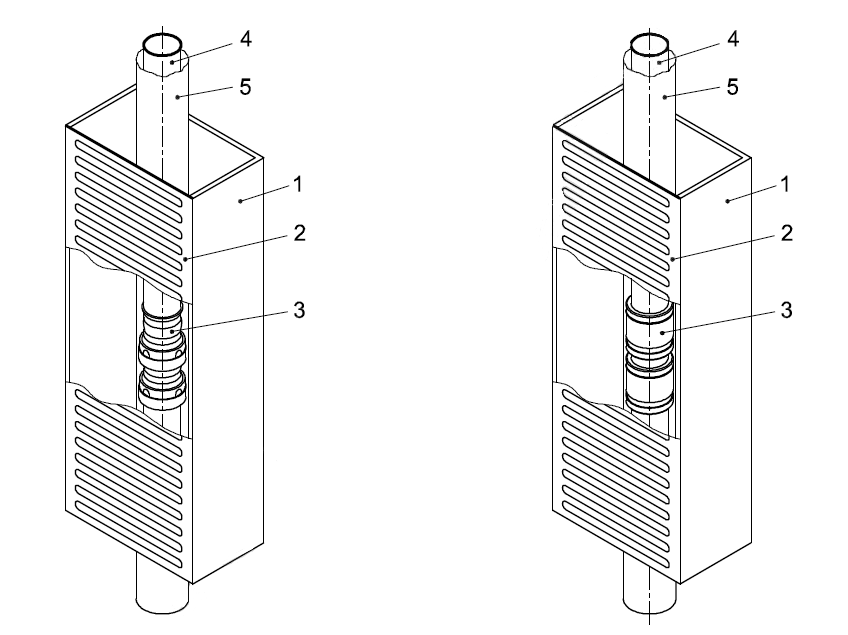 4
5
1
2
3

4
5
1
2
3