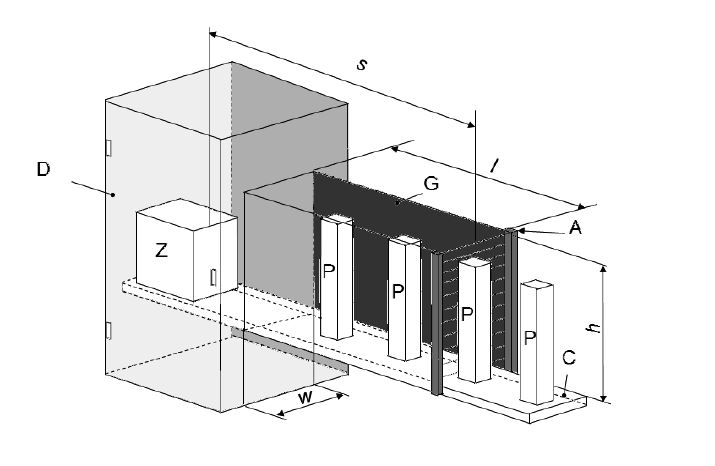 s
D
l
G
A
Z
P
P
P
P
h
C
w